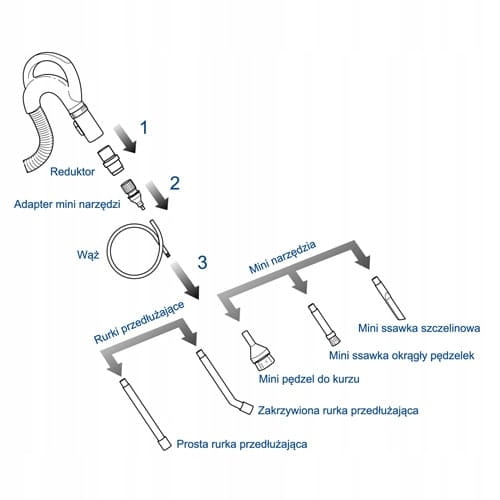 1

Reduktor

2

Adapter mini narzędzi

Wąż

3

Mini narzędzia

Rurki przedłużające

Mini ssawka szczelinowa

Mini ssawka okrągły pędzelek

Mini pędzel do kurzu

Zakrzywiona rurka przedłużająca

Prosta rurka przedłużająca